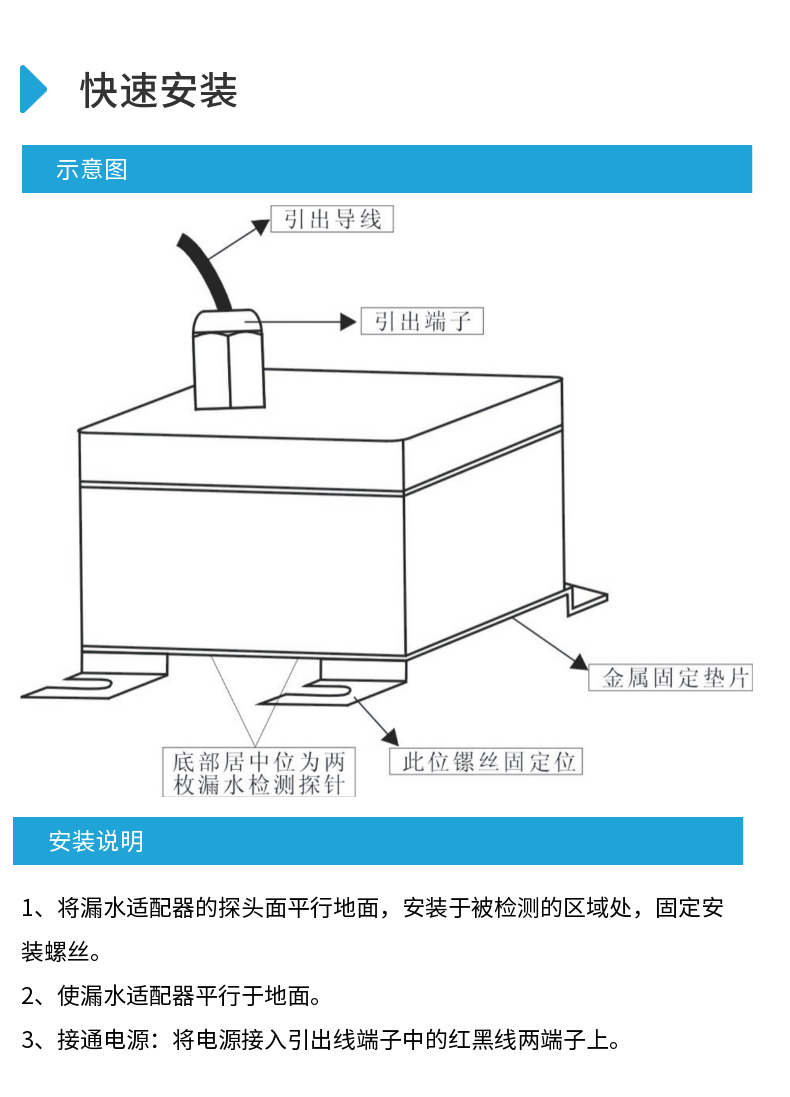 快速安装

示意图

引出导线

引出端子

金属固定垫片

底部居中位为两枚漏水检测探针

此位镙丝固定位

安装说明

1、将漏水适配器的探头面平行地面，安装于被检测的区域处，固定安装螺丝。

2、使漏水适配器平行于地面。

3、接通电源：将电源接入引出线端子中的红黑线两端子上。